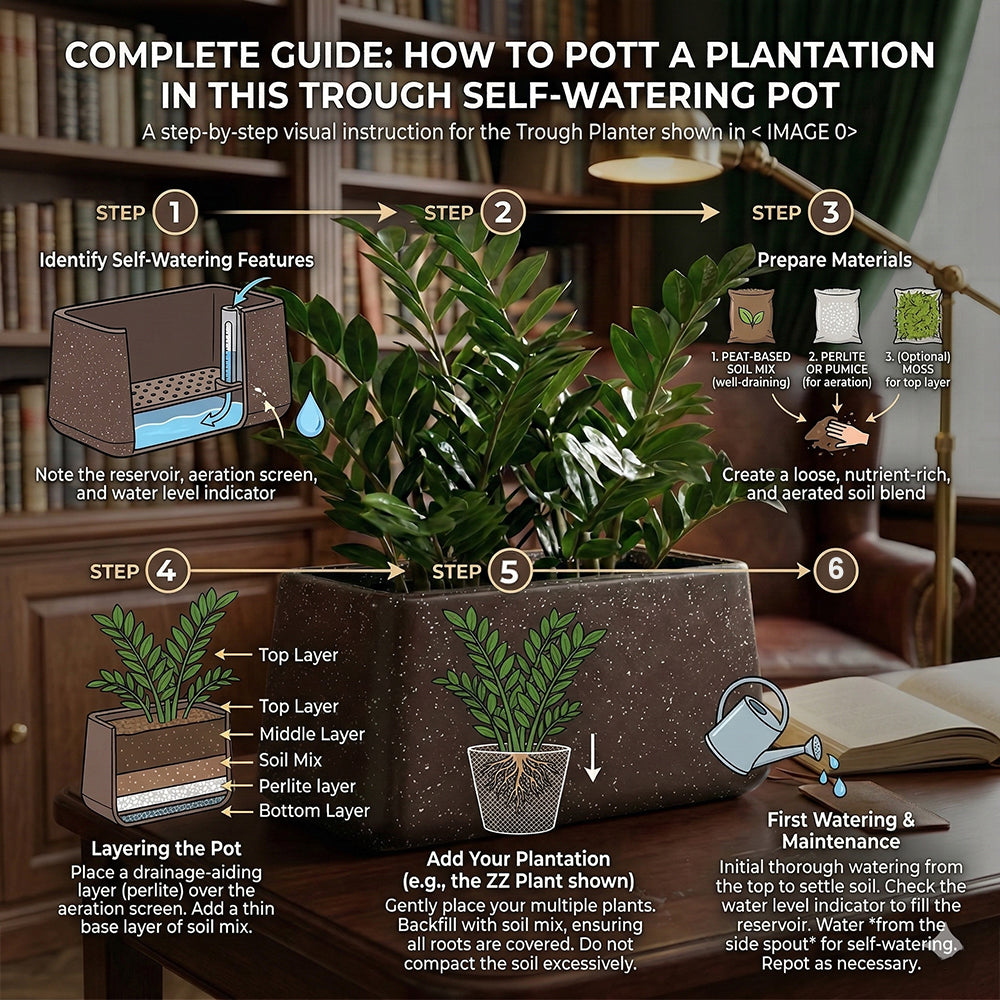 COMPLETE GUIDE: HOW TO POTT A PLANTATION IN THIS TROUGH SELF-WATERING POT

A step-by-step visual instruction for the Trough Planter shown in < IMAGE 0>

STEP 1

Identify Self-Watering Features

Note the reservoir, aeration screen, and water level indicator

STEP 2

STEP 3

Prepare Materials

1. PEAT-BASED SOIL MIX (well-draining)

2. PERLITE OR PUMICE (for aeration)

3. (Optional) MOSS for top layer

Create a loose, nutrient-rich, and aerated soil blend

STEP 4

Top Layer

Top Layer

Middle Layer

Soil Mix

Perlite layer

Bottom Layer

Layering the Pot

Place a drainage-aiding layer (perlite) over the aeration screen. Add a thin base layer of soil mix.

STEP 5

Add Your Plantation (e.g., the ZZ Plant shown)

Gently place your multiple plants. Backfill with soil mix, ensuring all roots are covered. Do not compact the soil excessively.

6

First Watering & Maintenance

Initial thorough watering from the top to settle soil. Check the water level indicator to fill the reservoir. Water *from the side spout* for self-watering. Repot as necessary.