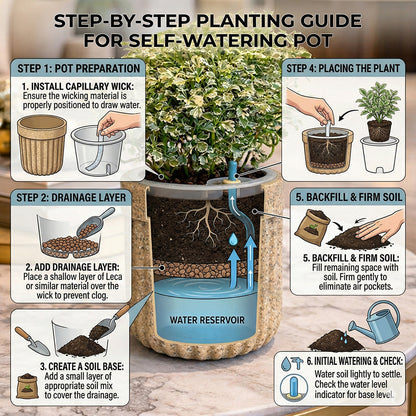 STEP-BY-STEP PLANTING GUIDE FOR SELF-WATERING POT

STEP 1: POT PREPARATION

1. INSTALL CAPILLARY WICK: Ensure the wicking material is properly positioned to draw water.

STEP 2: DRAINAGE LAYER

2. ADD DRAINAGE LAYER: Place a shallow layer of Leca or similar material over the wick to prevent clog.

3. CREATE A SOIL BASE: Add a small layer of appropriate soil mix to cover the drainage.

WATER RESERVOIR

STEP 4: PLACING THE PLANT

5. BACKFILL & FIRM SOIL

5. BACKFILL & FIRM SOIL: Fill remaining space with soil. Firm gently to eliminate air pockets.

6. INITIAL WATERING & CHECK: Water soil lightly to settle. Check the water level indicator for base level.